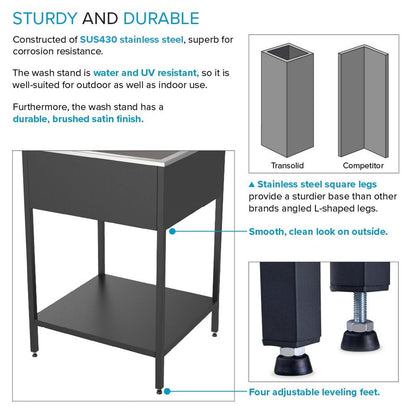 STURDY AND DURABLE

Constructed of SUS430 stainless steel, superb for corrosion resistance.

The wash stand is water and UV resistant, so it is well-suited for outdoor as well as indoor use.

Furthermore, the wash stand has a durable, brushed satin finish.

Transolid

Competitor

▲ Stainless steel square legs provide a sturdier base than other brands angled L-shaped legs.

Smooth, clean look on outside.

Four adjustable leveling feet.